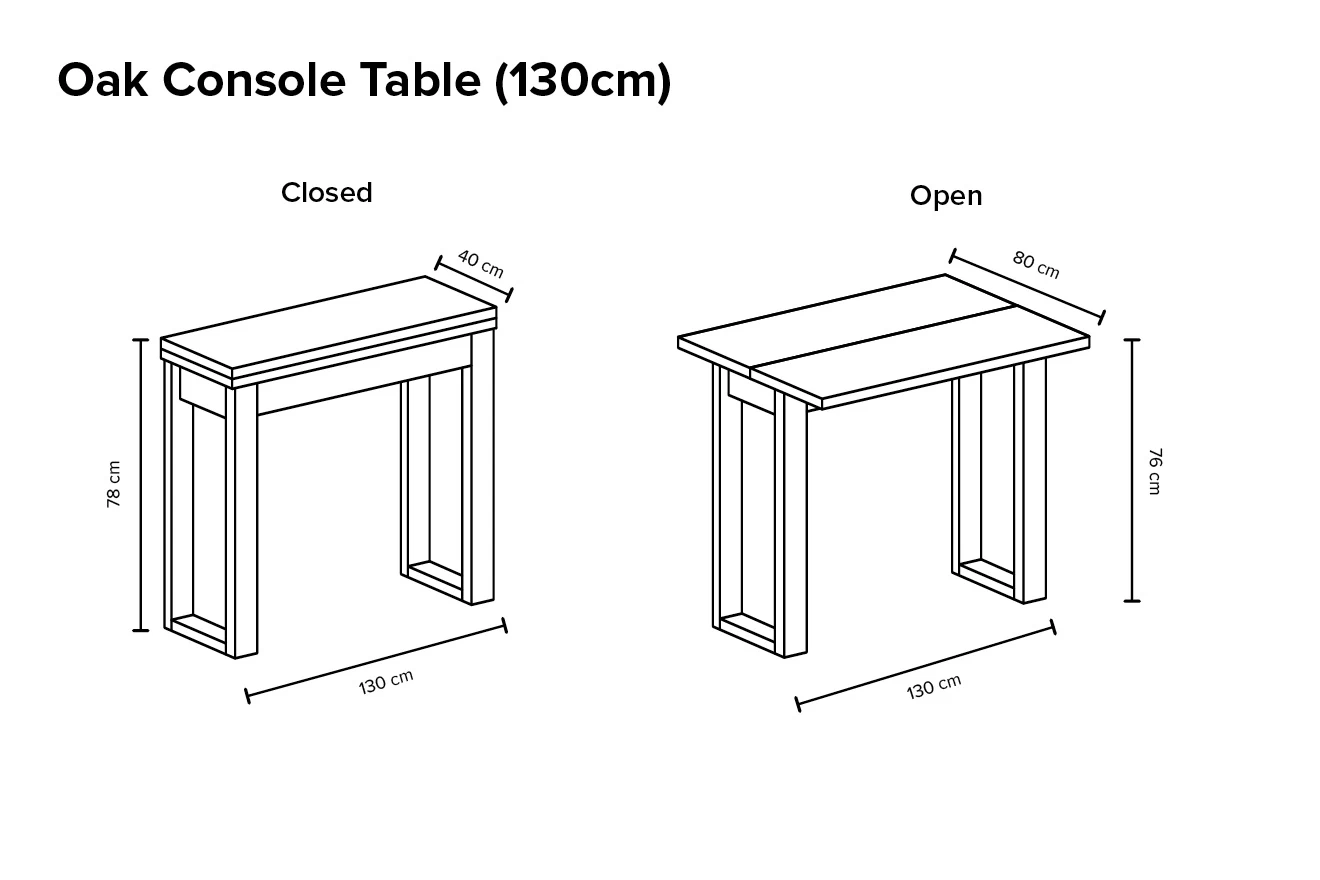 Oak Console Table (130cm)

Closed

40 cm

78 cm

130 cm

Open

80 cm

76 cm

130 cm